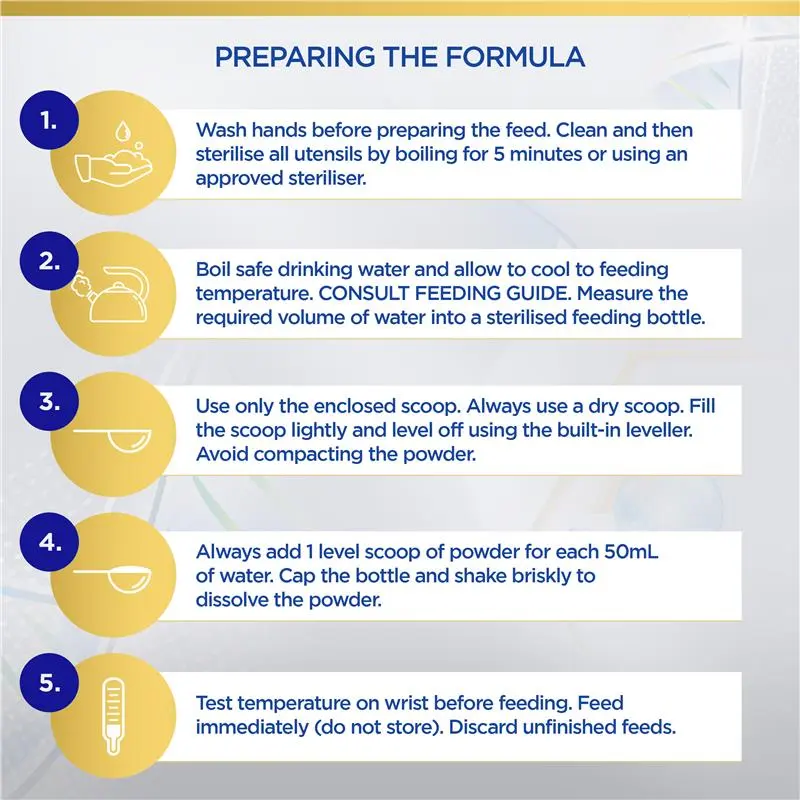 PREPARING THE FORMULA

1.

Wash hands before preparing the feed. Clean and then sterilise all utensils by boiling for 5 minutes or using an approved steriliser.

2.

Boil safe drinking water and allow to cool to feeding temperature. CONSULT FEEDING GUIDE. Measure the required volume of water into a sterilised feeding bottle.

3.

Use only the enclosed scoop. Always use a dry scoop. Fill the scoop lightly and level off using the built-in leveller. Avoid compacting the powder.

4.

Always add 1 level scoop of powder for each 50mL of water. Cap the bottle and shake briskly to dissolve the powder.

5.

Test temperature on wrist before feeding. Feed immediately (do not store). Discard unfinished feeds.